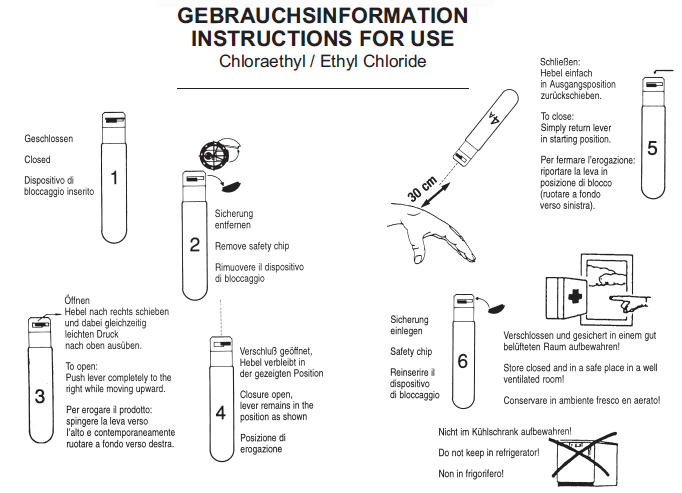 GEBRAUCHSINFORMATION
INSTRUCTIONS FOR USE
Chloraethyl / Ethyl Chloride

Geschlossen

Closed

Dispositivo di bloccaggio inserito

1

Sicherung entfernen

Remove safety chip

Rimuovere il dispositivo di bloccaggio

2

Öffnen
Hebel nach rechts schieben und dabei gleichzeitig leichten Druck nach oben ausüben.

To open:
Push lever completely to the right while moving upward.

Per erogare il prodotto: spingere la leva verso l'alto e contemporaneamente ruotare a fondo verso destra.

3

Verschluß geöffnet, Hebel verbleibt in der gezeigten Position

Closure open, lever remains in the position as shown

Posizione di erogazione

4

4A

30 cm

Schließen:
Hebel einfach in Ausgangsposition zurückschieben.

To close:
Simply return lever in starting position.

Per fermare l'erogazione: riportare la leva in posizione di blocco (ruotare a fondo verso sinistra).

5

Sicherung einlegen

Safety chip

Reinserire il dispositivo di bloccaggio

6

Verschlossen und gesichert in einem gut belüfteten Raum aufbewahren!

Store closed and in a safe place in a well ventilated room!

Conservare in ambiente fresco en aerato!

Nicht im Kühlschrank aufbewahren!

Do not keep in refrigerator!

Non in frigorifero!